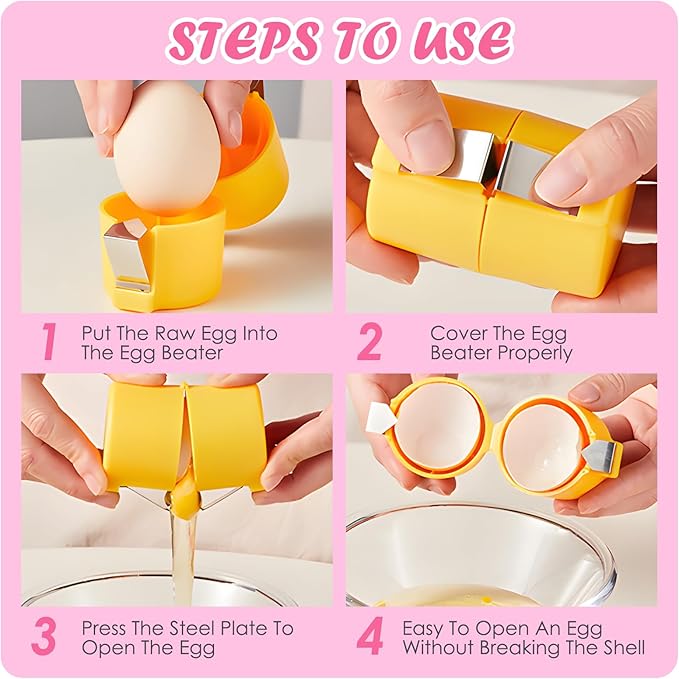 STEPS TO USE

1 Put The Raw Egg Into The Egg Beater

2 Cover The Egg Beater Properly

3 Press The Steel Plate To Open The Egg

4 Easy To Open An Egg Without Breaking The Shell