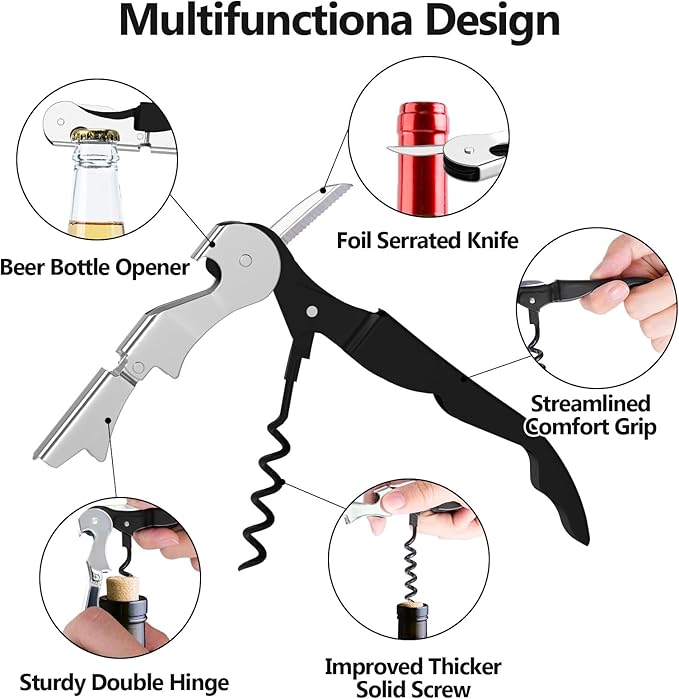 Multifunctiona Design

Beer Bottle Opener

Foil Serrated Knife

Streamlined Comfort Grip

Sturdy Double Hinge

Improved Thicker Solid Screw