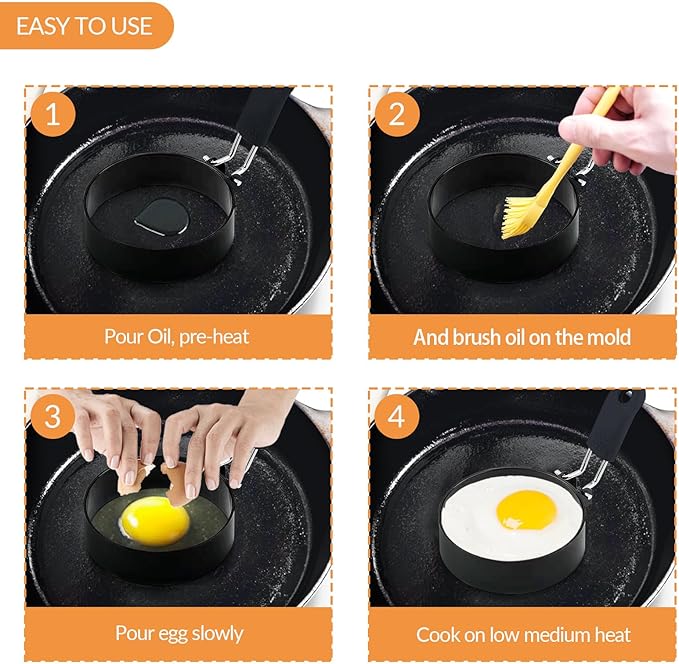 EASY TO USE

1

Pour Oil, pre-heat

2

And brush oil on the mold

3

Pour egg slowly

4

Cook on low medium heat