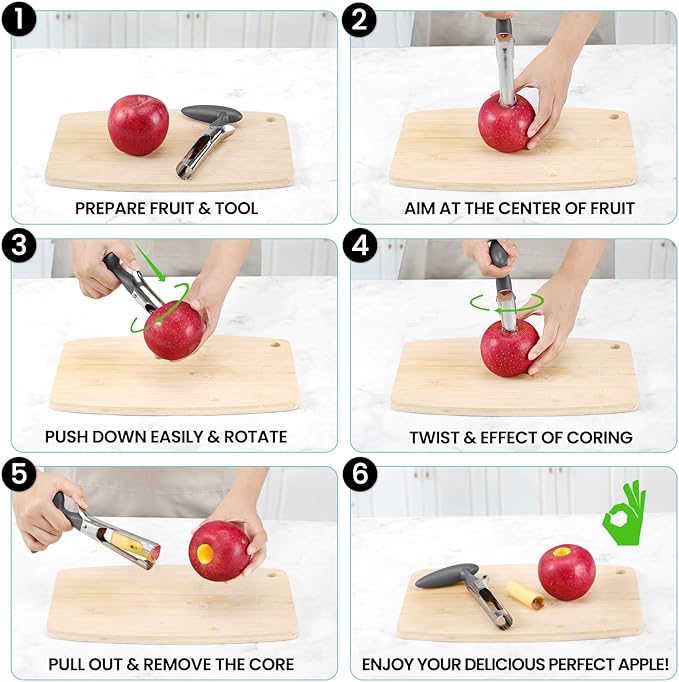 1
PREPARE FRUIT & TOOL

2
AIM AT THE CENTER OF FRUIT

3
PUSH DOWN EASILY & ROTATE

4
TWIST & EFFECT OF CORING

5
PULL OUT & REMOVE THE CORE

6
ENJOY YOUR DELICIOUS PERFECT APPLE!