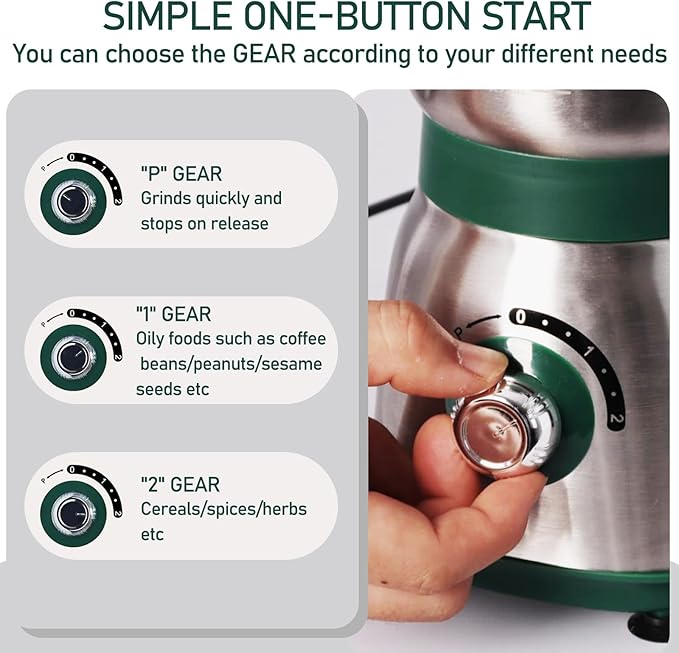 SIMPLE ONE-BUTTON START
You can choose the GEAR according to your different needs

P 0 1 2

"P" GEAR
Grinds quickly and stops on release

P 0 1 2

"1" GEAR
Oily foods such as coffee beans/peanuts/sesame seeds etc

P 0 1 2

"2" GEAR
Cereals/spices/herbs etc

P 0 1 2