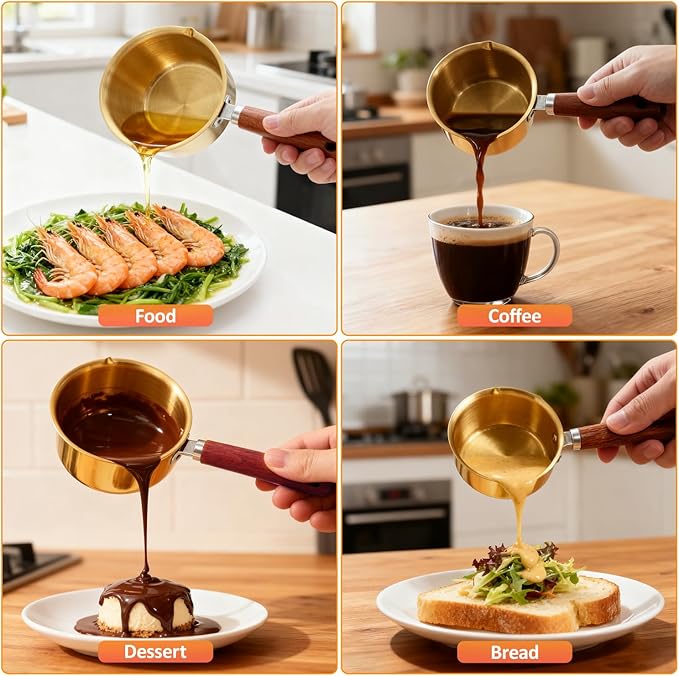 Food

Coffee

Dessert

Bread