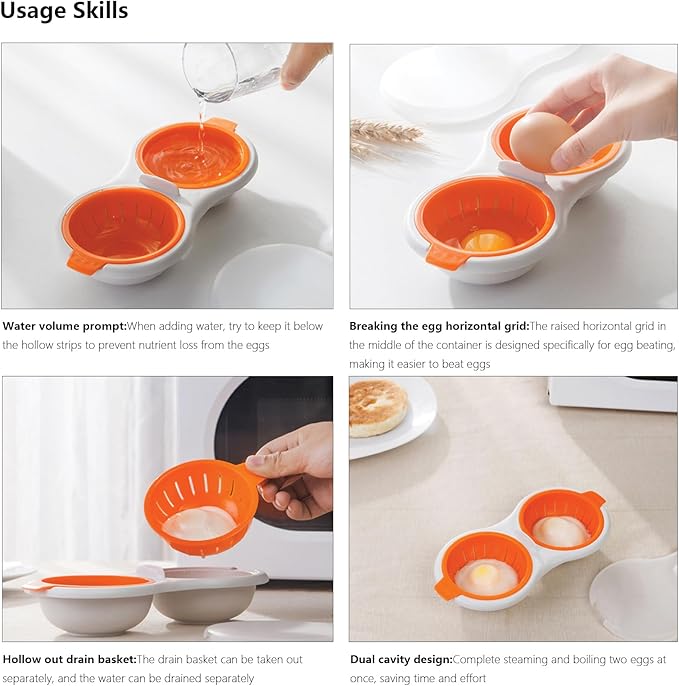 Usage Skills

Water volume prompt:When adding water, try to keep it below the hollow strips to prevent nutrient loss from the eggs

Breaking the egg horizontal grid:The raised horizontal grid in the middle of the container is designed specifically for egg beating, making it easier to beat eggs

Hollow out drain basket:The drain basket can be taken out separately, and the water can be drained separately

Dual cavity design:Complete steaming and boiling two eggs at once, saving time and effort