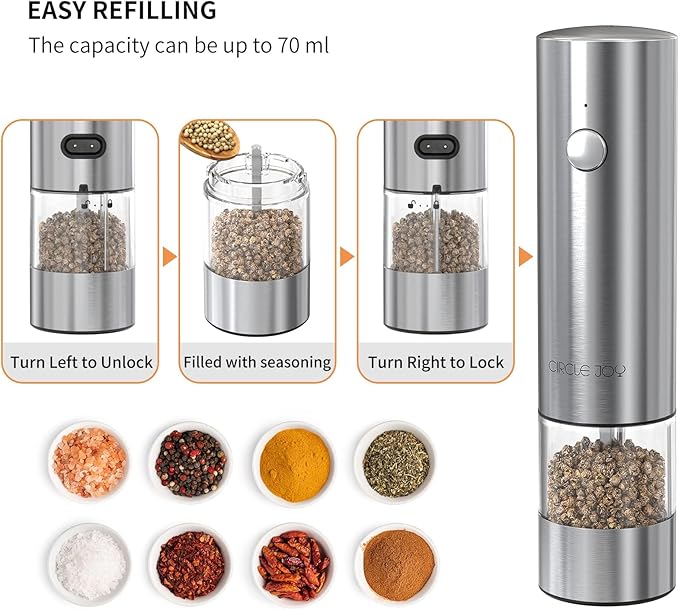 EASY REFILLING
The capacity can be up to 70 ml

Turn Left to Unlock

Filled with seasoning

Turn Right to Lock

CIRCLE JOY