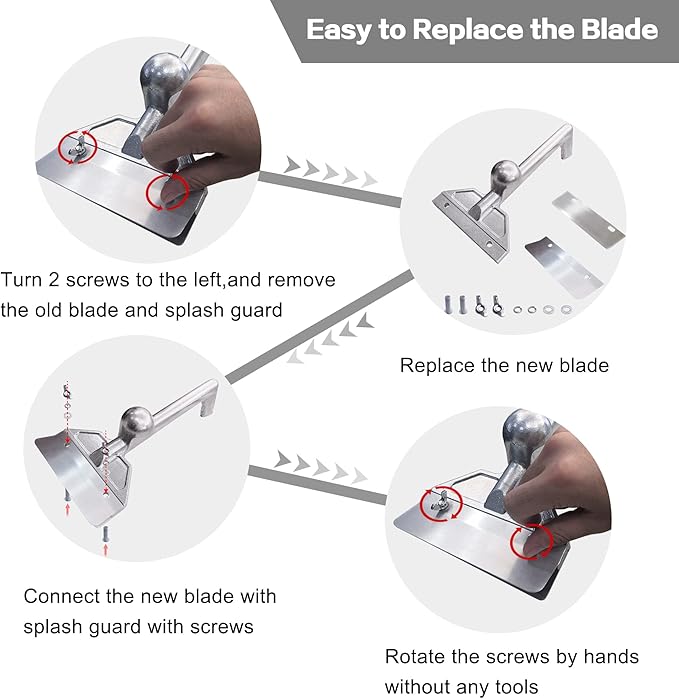 Easy to Replace the Blade

Turn 2 screws to the left,and remove the old blade and splash guard

Replace the new blade

Connect the new blade with splash guard with screws

Rotate the screws by hands without any tools