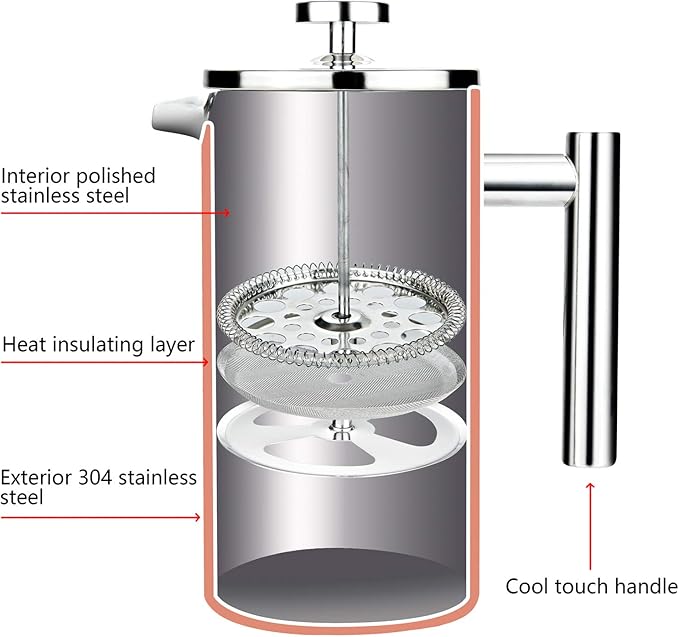 Interior polished stainless steel

Heat insulating layer

Exterior 304 stainless steel

Cool touch handle