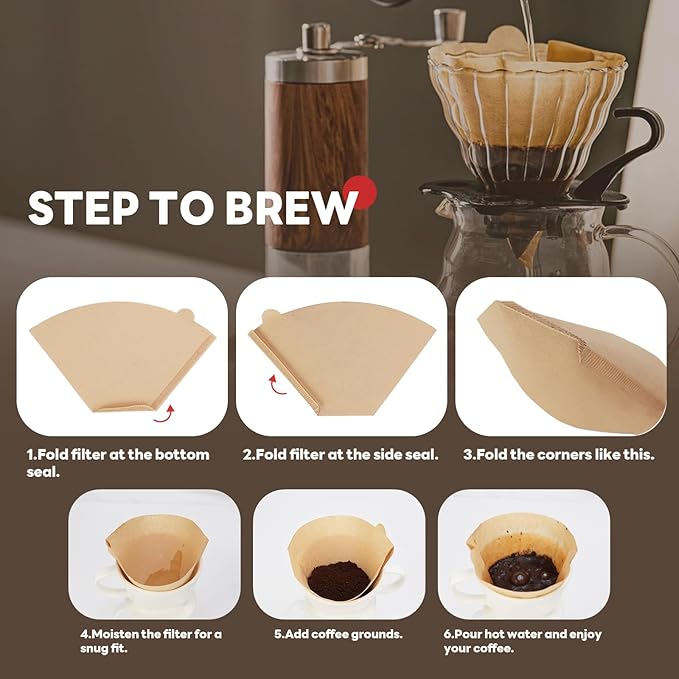 STEP TO BREW

1.Fold filter at the bottom seal.

2.Fold filter at the side seal.

3.Fold the corners like this.

4.Moisten the filter for a snug fit.

5.Add coffee grounds.

6.Pour hot water and enjoy your coffee.