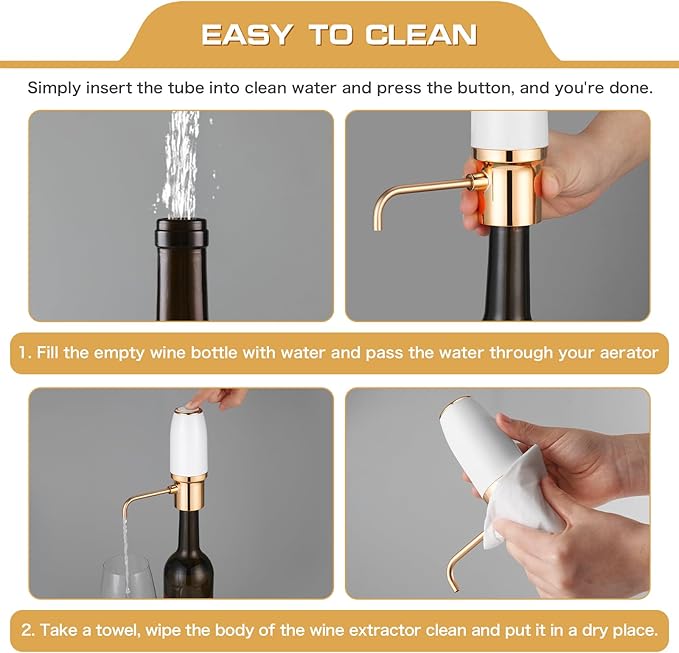 EASY TO CLEAN

Simply insert the tube into clean water and press the button, and you're done.

1. Fill the empty wine bottle with water and pass the water through your aerator

2. Take a towel, wipe the body of the wine extractor clean and put it in a dry place.