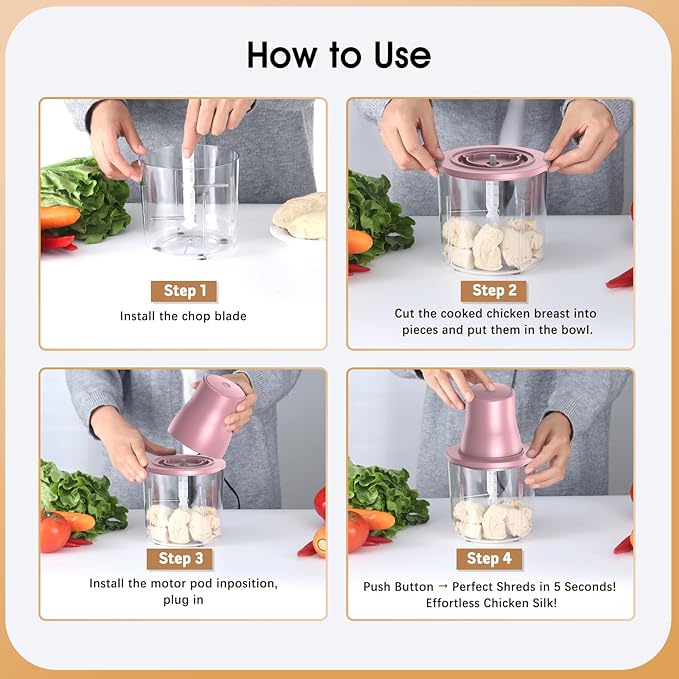 How to Use

Step 1

Install the chop blade

Step 2

Cut the cooked chicken breast into pieces and put them in the bowl.

Step 3

Install the motor pod inposition, plug in

Step 4

Push Button → Perfect Shreds in 5 Seconds! Effortless Chicken Silk!