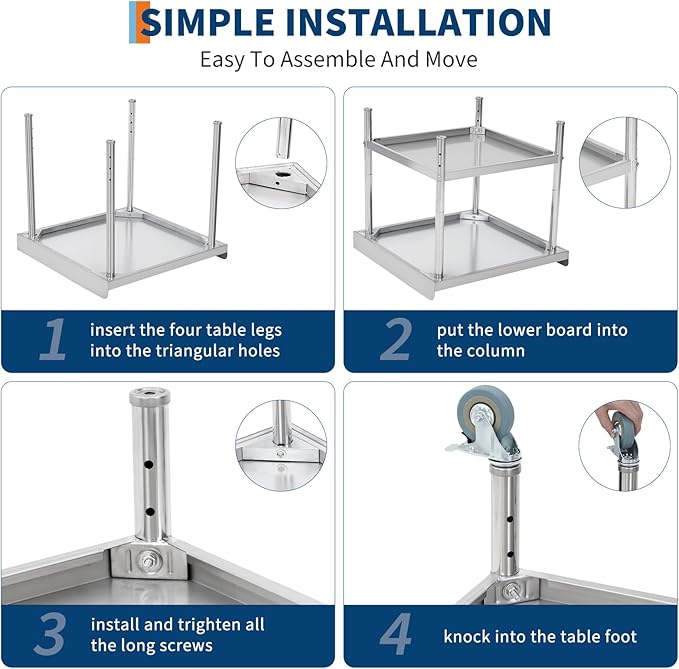 SIMPLE INSTALLATION
Easy To Assemble And Move

1 insert the four table legs into the triangular holes

2 put the lower board into the column

3 install and trighten all the long screws

4 knock into the table foot