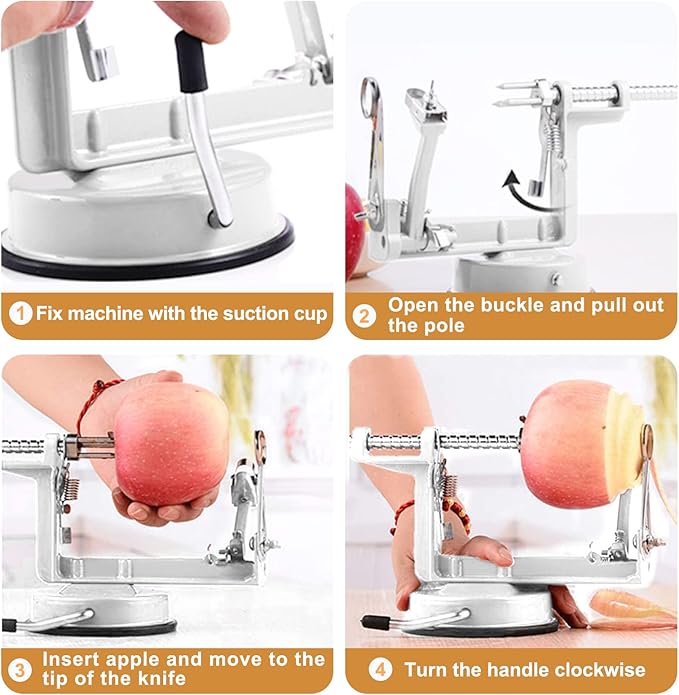 1 Fix machine with the suction cup

2 Open the buckle and pull out the pole

3 Insert apple and move to the tip of the knife

4 Turn the handle clockwise