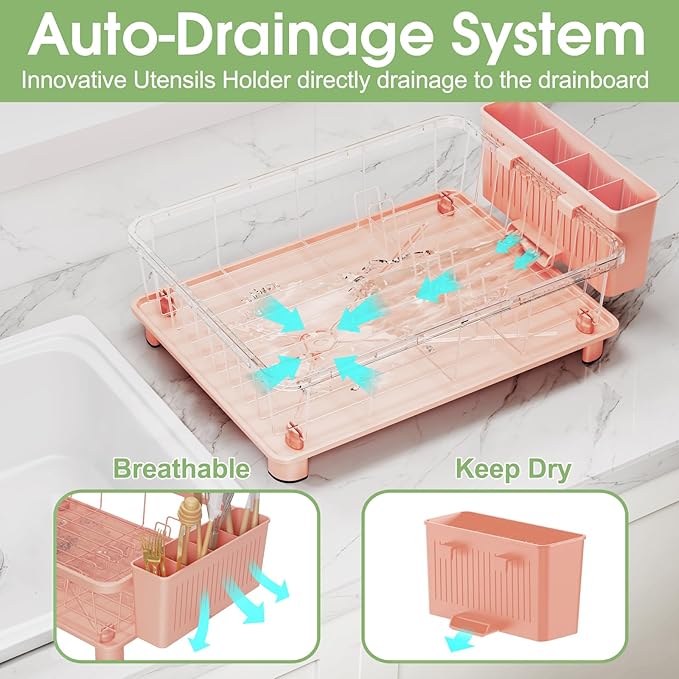 Auto-Drainage System
Innovative Utensils Holder directly drainage to the drainboard

Breathable

Keep Dry