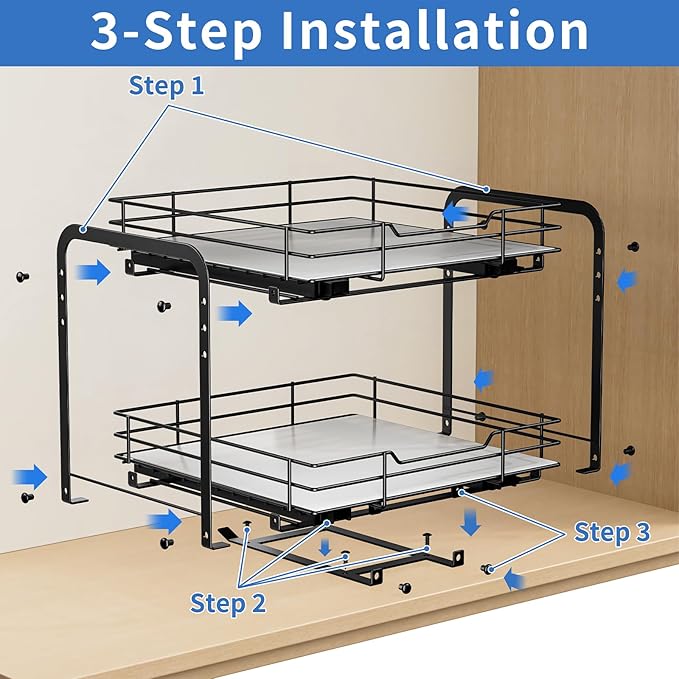 3-Step Installation

Step 1

Step 3

Step 2