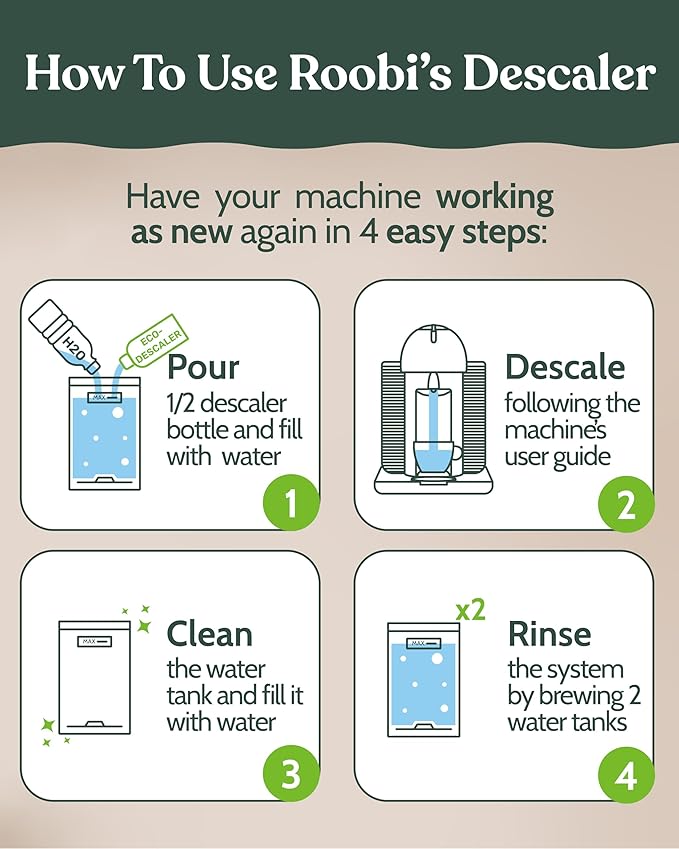 How To Use Roobi's Descaler

Have your machine working as new again in 4 easy steps:

H2O

ECO-DESCALER

MAX

Pour
1/2 descaler bottle and fill with water

1

Descale
following the machine's user guide

2

MAX

Clean
the water tank and fill it with water

3

x2

MAX

Rinse
the system by brewing 2 water tanks

4