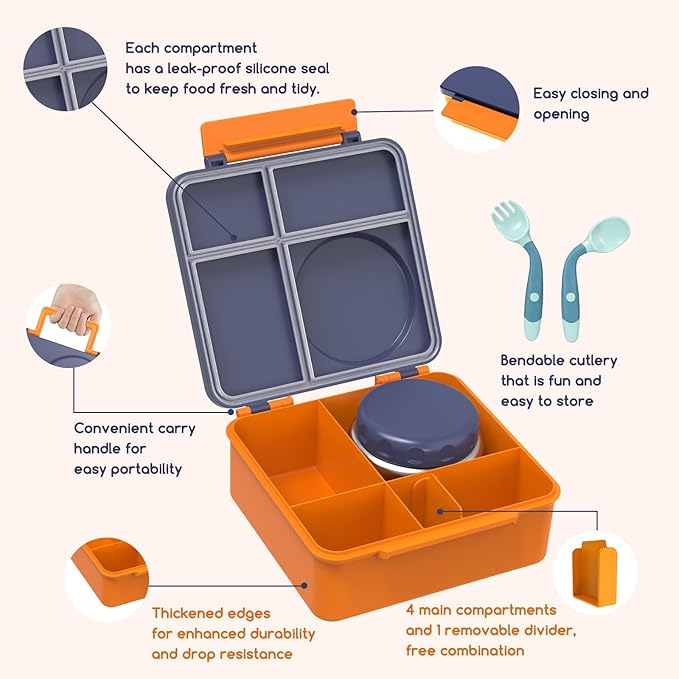 Each compartment has a leak-proof silicone seal to keep food fresh and tidy.

Easy closing and opening

Bendable cutlery that is fun and easy to store

Convenient carry handle for easy portability

Thickened edges for enhanced durability and drop resistance

4 main compartments and 1 removable divider, free combination