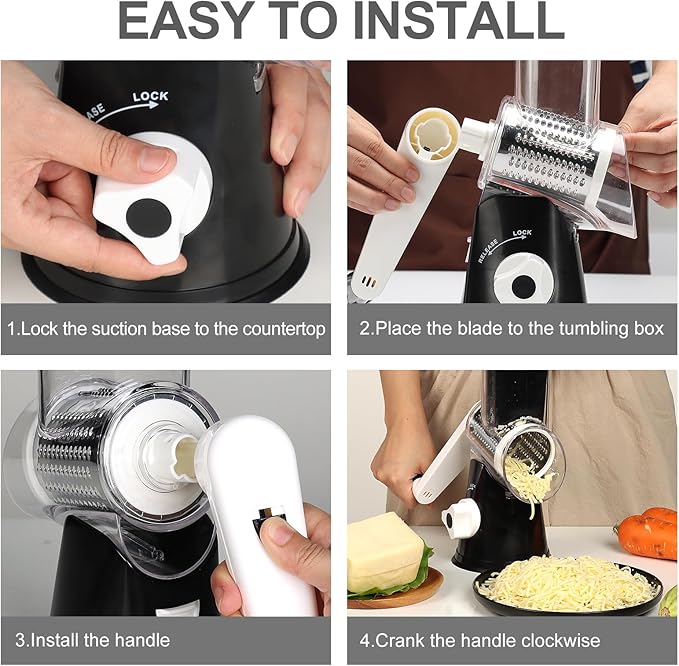 EASY TO INSTALL

ASE LOCK

1.Lock the suction base to the countertop

RELEASE LOCK

2.Place the blade to the tumbling box

3.Install the handle

4.Crank the handle clockwise