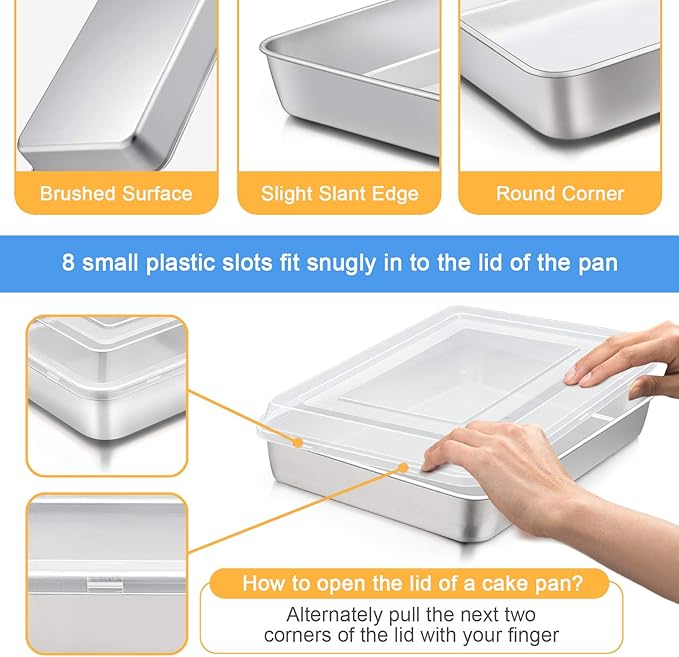 Brushed Surface

Slight Slant Edge

Round Corner

8 small plastic slots fit snugly in to the lid of the pan

How to open the lid of a cake pan?

Alternately pull the next two corners of the lid with your finger