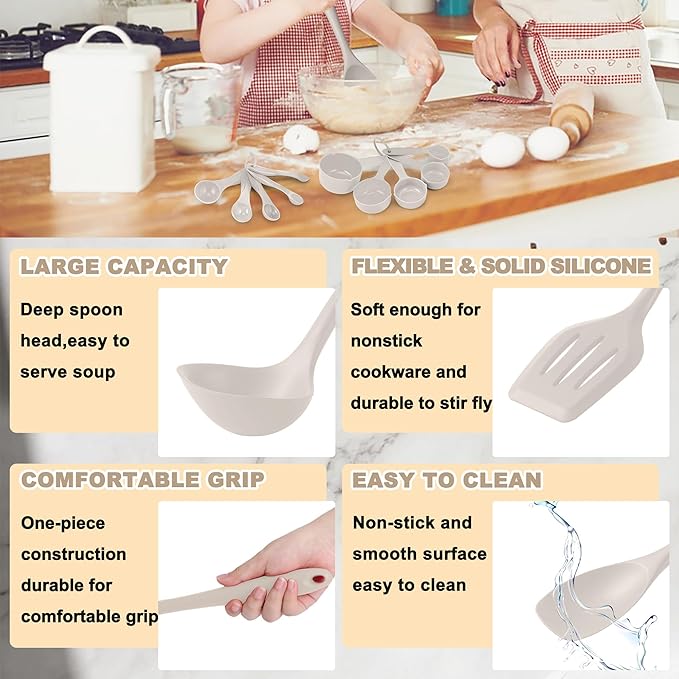 LARGE CAPACITY

Deep spoon head,easy to serve soup

FLEXIBLE & SOLID SILICONE

Soft enough for nonstick cookware and durable to stir fly

COMFORTABLE GRIP

One-piece construction durable for comfortable grip

EASY TO CLEAN

Non-stick and smooth surface easy to clean