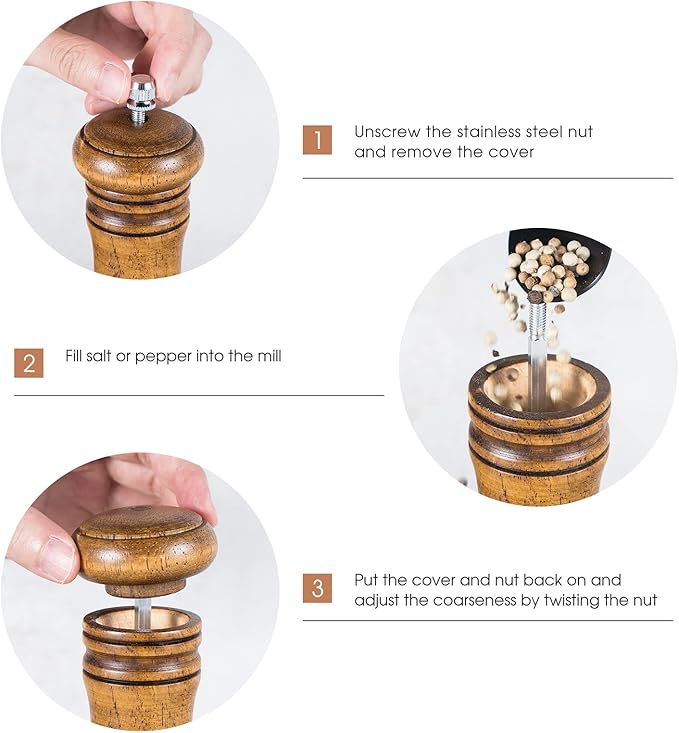 1 Unscrew the stainless steel nut and remove the cover

2 Fill salt or pepper into the mill

3 Put the cover and nut back on and adjust the coarseness by twisting the nut