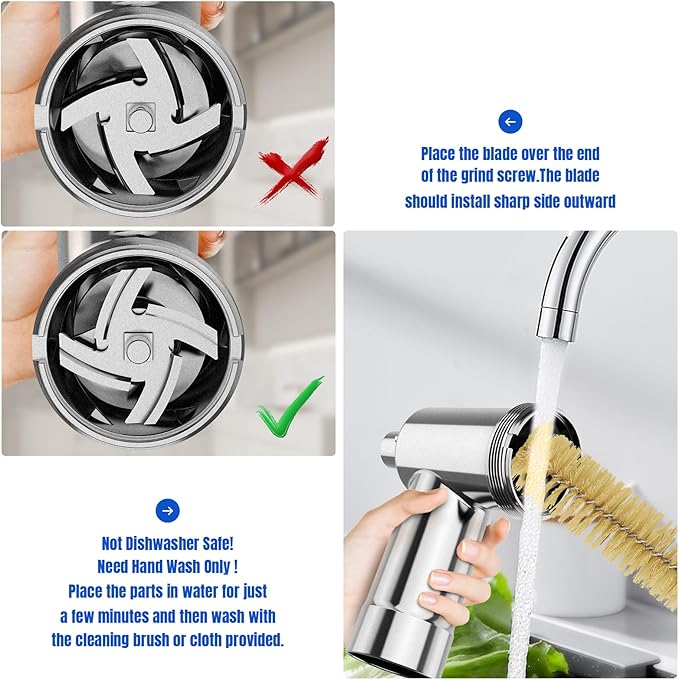 Place the blade over the end of the grind screw.The blade should install sharp side outward

Not Dishwasher Safe!
Need Hand Wash Only !
Place the parts in water for just a few minutes and then wash with the cleaning brush or cloth provided.