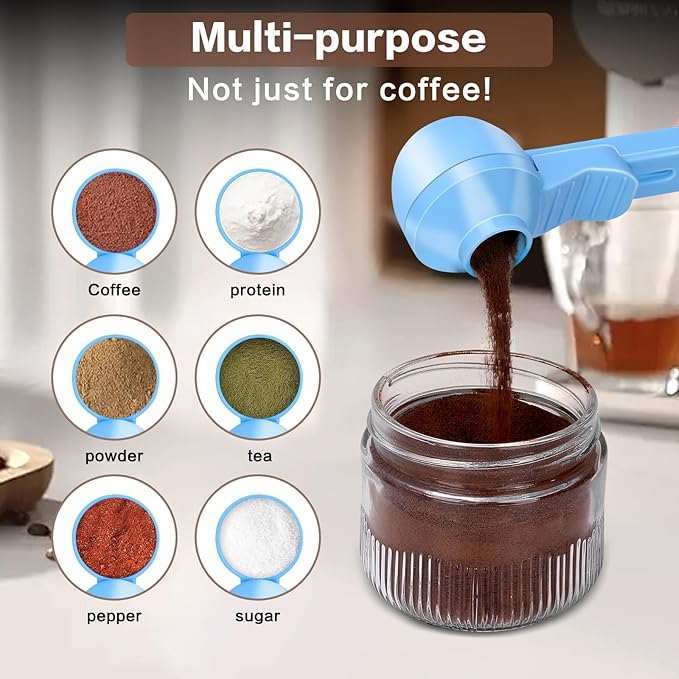 Multi-purpose
Not just for coffee!

Coffee
protein
powder
tea
pepper
sugar