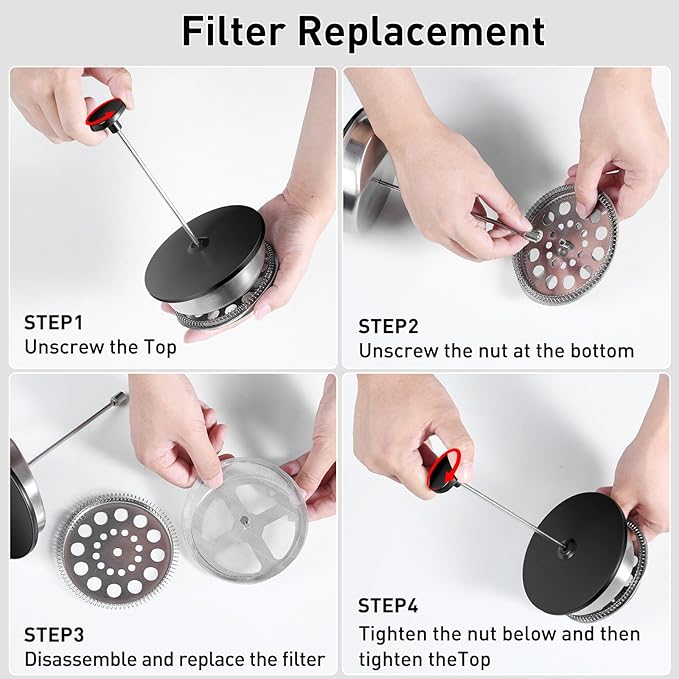 Filter Replacement

STEP1
Unscrew the Top

STEP2
Unscrew the nut at the bottom

STEP3
Disassemble and replace the filter

STEP4
Tighten the nut below and then tighten theTop