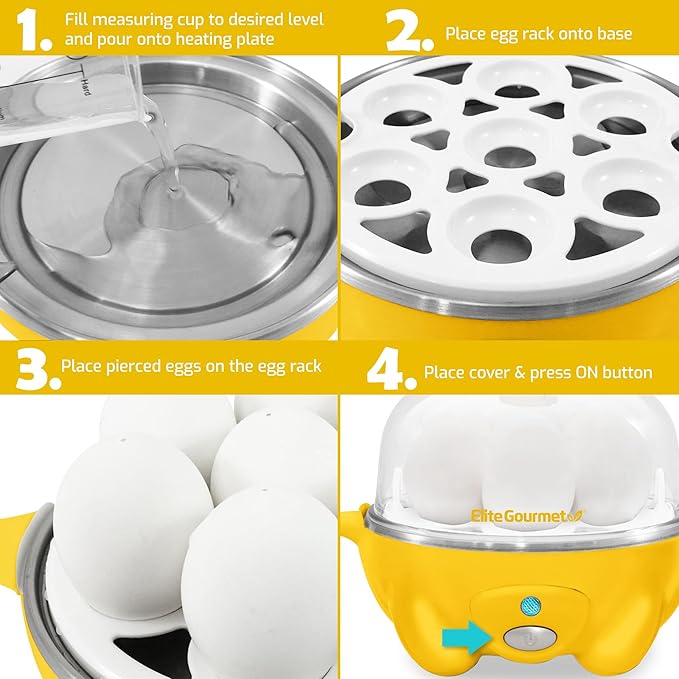 1. Fill measuring cup to desired level and pour onto heating plate

Hard

2. Place egg rack onto base

3. Place pierced eggs on the egg rack

4. Place cover & press ON button

Elite Gourmet