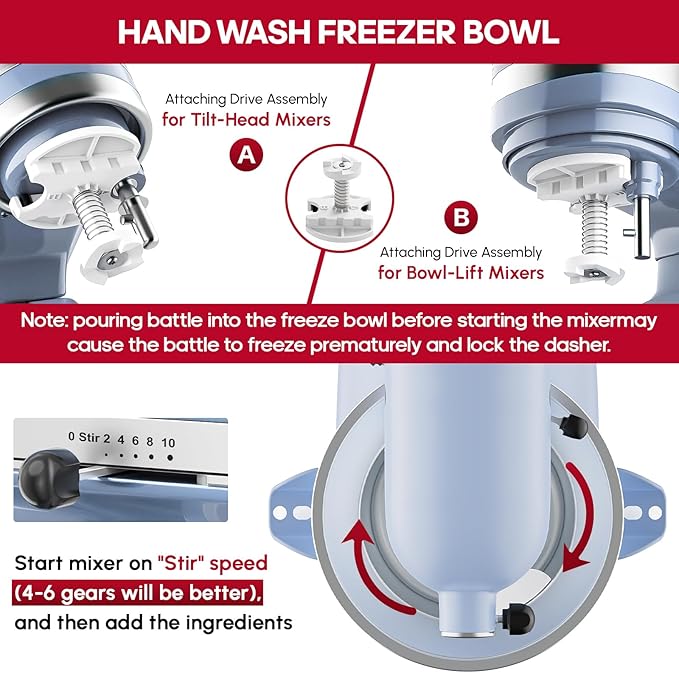 HAND WASH FREEZER BOWL

Attaching Drive Assembly for Tilt-Head Mixers

A

B

Attaching Drive Assembly for Bowl-Lift Mixers

Note: pouring battle into the freeze bowl before starting the mixermay cause the battle to freeze prematurely and lock the dasher.

0 Stir 2 4 6 8 10

Start mixer on "Stir" speed (4-6 gears will be better), and then add the ingredients