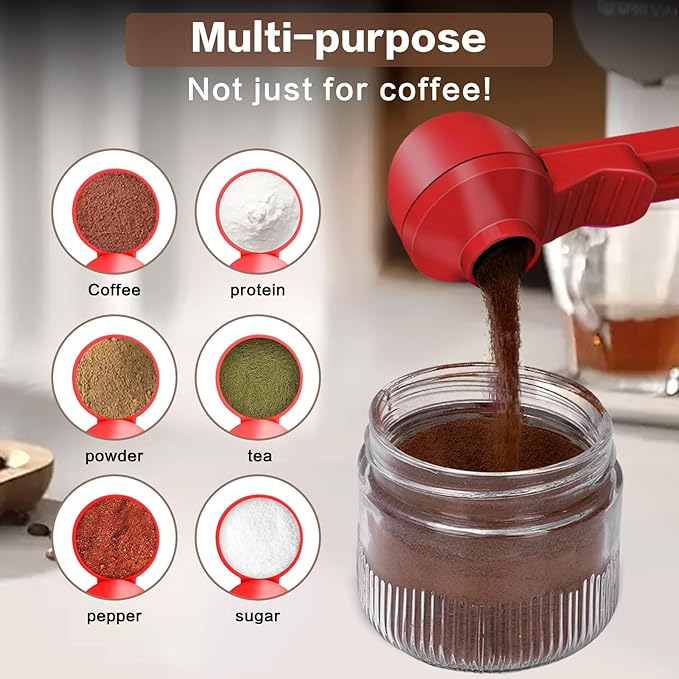 Multi-purpose
Not just for coffee!

Coffee
protein
powder
tea
pepper
sugar