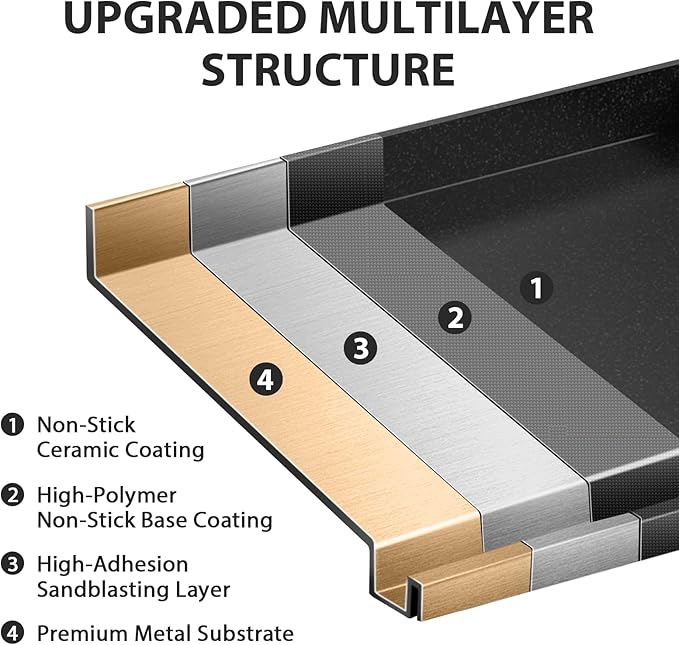 UPGRADED MULTILAYER STRUCTURE

1

2

3

4

1 Non-Stick Ceramic Coating

2 High-Polymer Non-Stick Base Coating

3 High-Adhesion Sandblasting Layer

4 Premium Metal Substrate