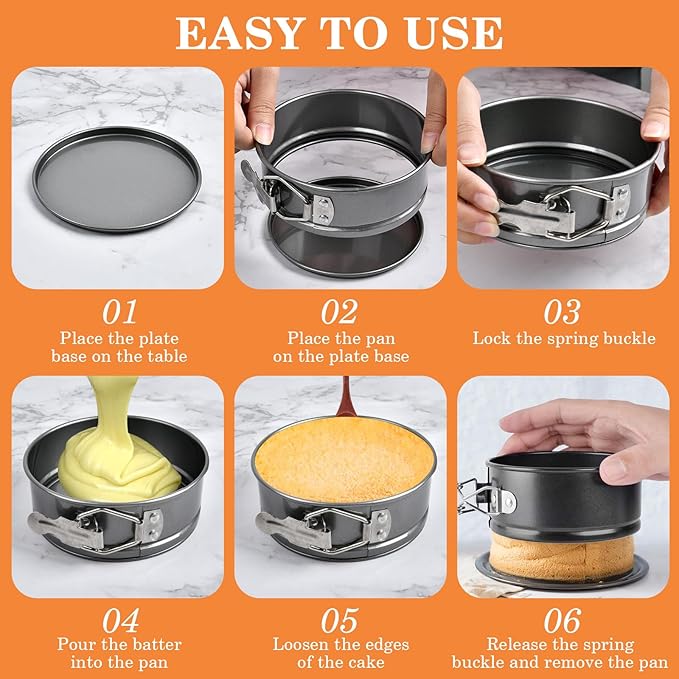 EASY TO USE

01
Place the plate base on the table

02
Place the pan on the plate base

03
Lock the spring buckle

04
Pour the batter into the pan

05
Loosen the edges of the cake

06
Release the spring buckle and remove the pan