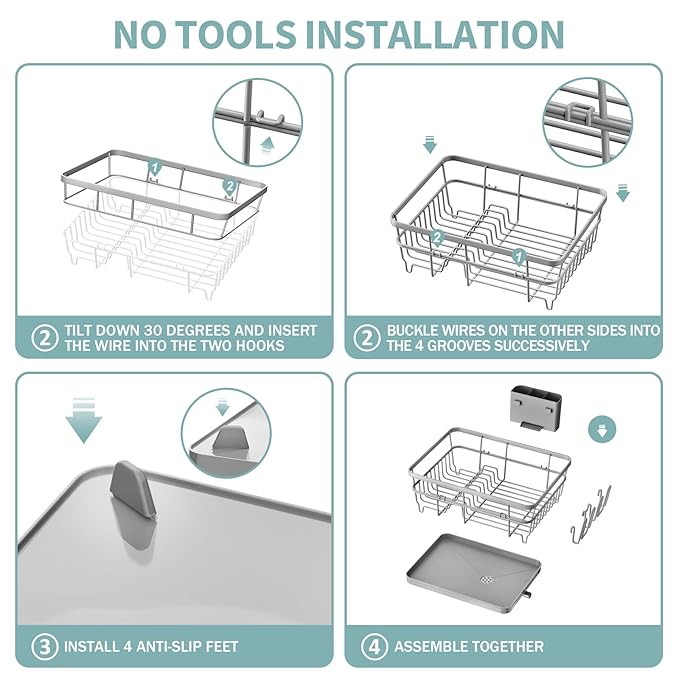 NO TOOLS INSTALLATION

1

2

② TILT DOWN 30 DEGREES AND INSERT THE WIRE INTO THE TWO HOOKS

2

1

② BUCKLE WIRES ON THE OTHER SIDES INTO THE 4 GROOVES SUCCESSIVELY

③ INSTALL 4 ANTI-SLIP FEET

④ ASSEMBLE TOGETHER