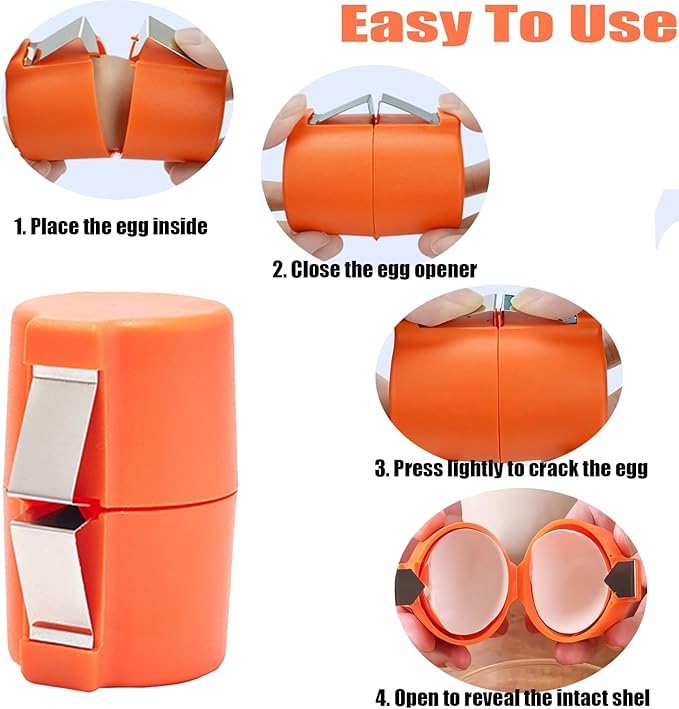 Easy To Use

1. Place the egg inside

2. Close the egg opener

3. Press lightly to crack the egg

4. Open to reveal the intact shel