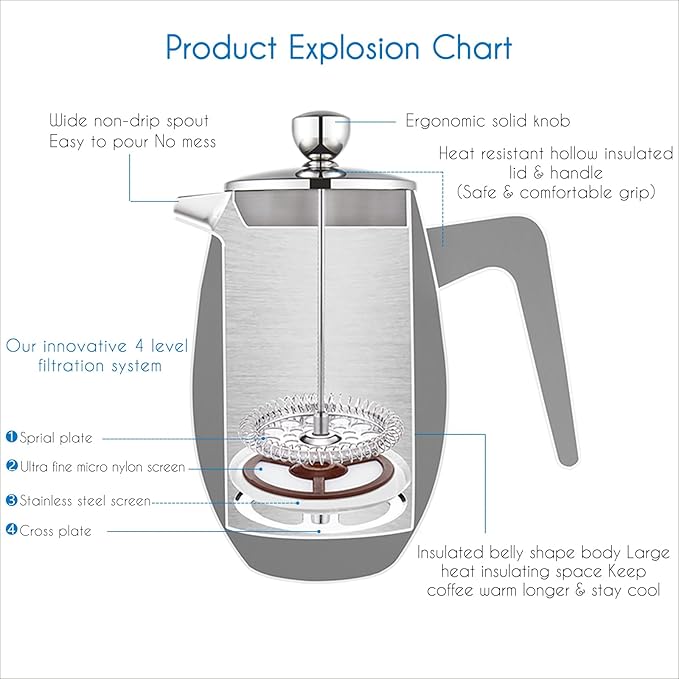 Product Explosion Chart

Wide non-drip spout
Easy to pour No mess

Ergonomic solid knob

Heat resistant hollow insulated lid & handle
(Safe & comfortable grip)

Our innovative 4 level filtration system

1 Sprial plate
2 Ultra fine micro nylon screen
3 Stainless steel screen
4 Cross plate

Insulated belly shape body Large heat insulating space Keep coffee warm longer & stay cool