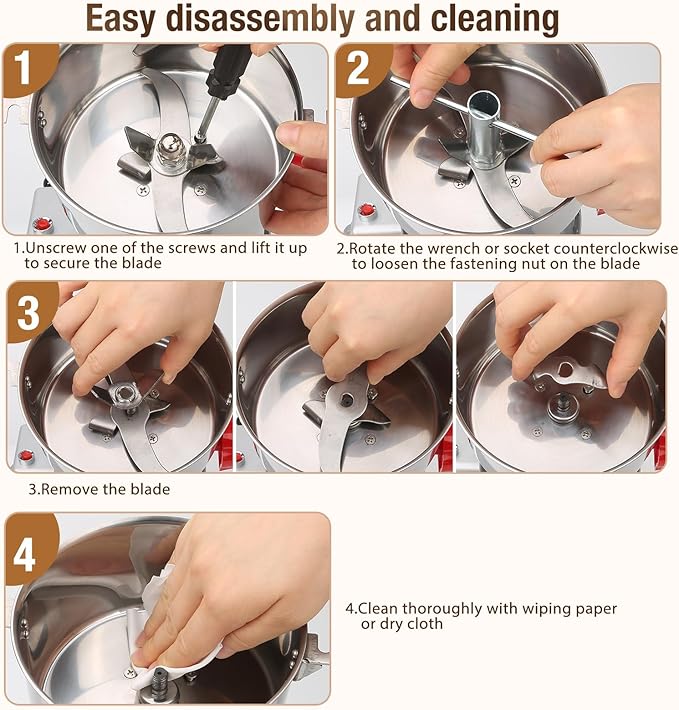 Easy disassembly and cleaning

1

2

1.Unscrew one of the screws and lift it up to secure the blade

2.Rotate the wrench or socket counterclockwise to loosen the fastening nut on the blade

3

3.Remove the blade

4

4.Clean thoroughly with wiping paper or dry cloth