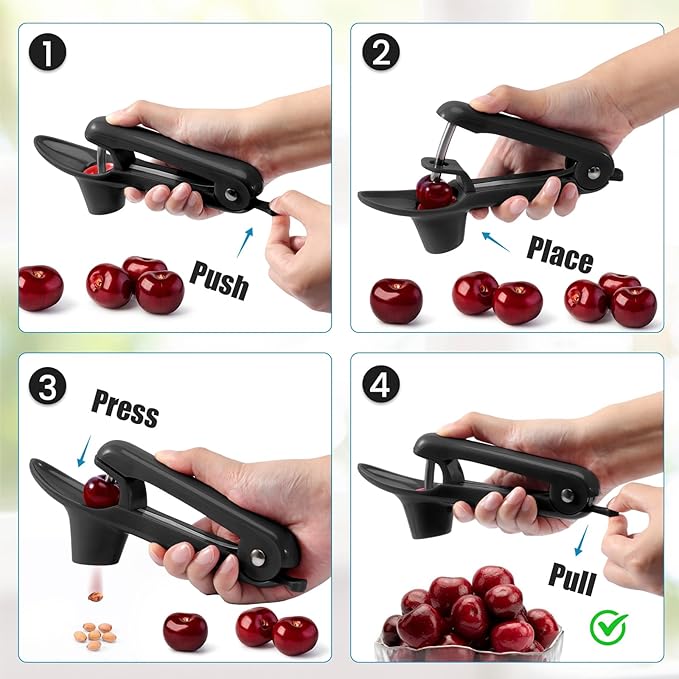 1
Push

2
Place

3
Press

4
Pull