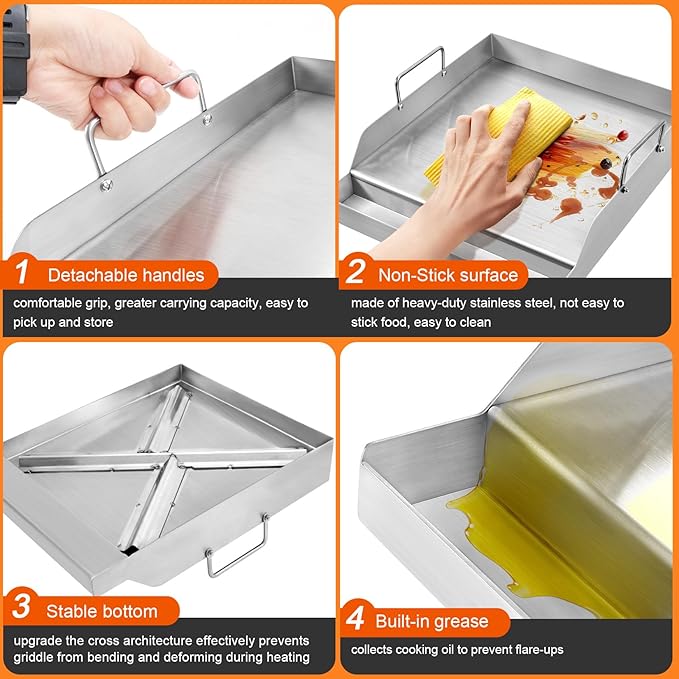 1 Detachable handles

comfortable grip, greater carrying capacity, easy to pick up and store

2 Non-Stick surface

made of heavy-duty stainless steel, not easy to stick food, easy to clean

3 Stable bottom

upgrade the cross architecture effectively prevents griddle from bending and deforming during heating

4 Built-in grease

collects cooking oil to prevent flare-ups