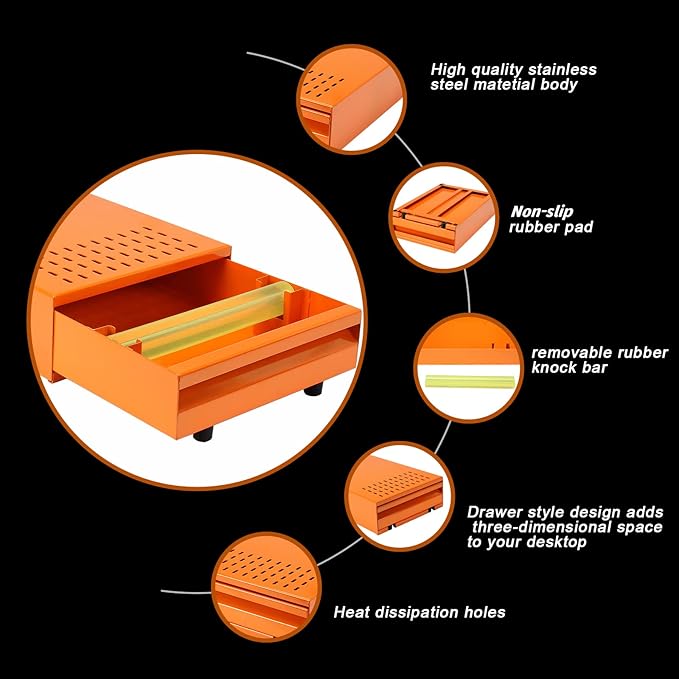 High quality stainless steel matetial body

Non-slip rubber pad

removable rubber knock bar

Drawer style design adds three-dimensional space to your desktop

Heat dissipation holes