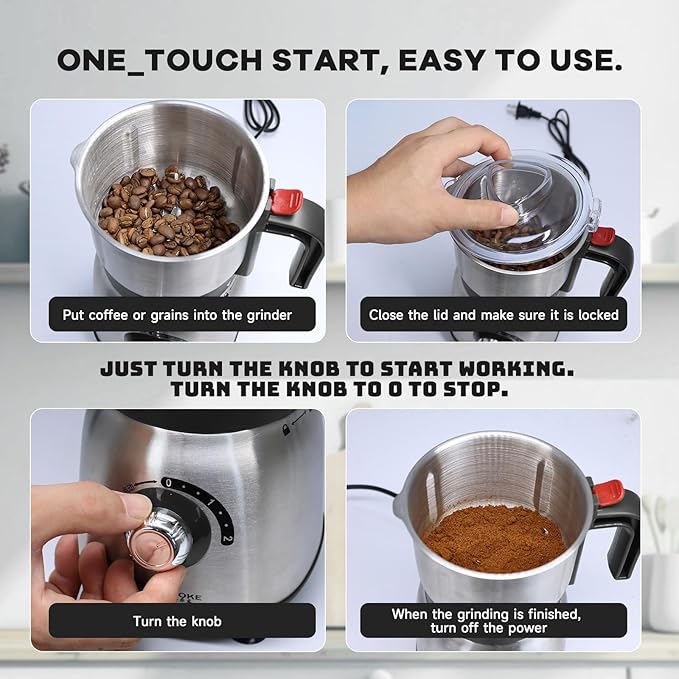 ONE_TOUCH START, EASY TO USE.

Put coffee or grains into the grinder

Close the lid and make sure it is locked

JUST TURN THE KNOB TO START WORKING.
TURN THE KNOB TO 0 TO STOP.

0
1
2

Turn the knob

When the grinding is finished, turn off the power