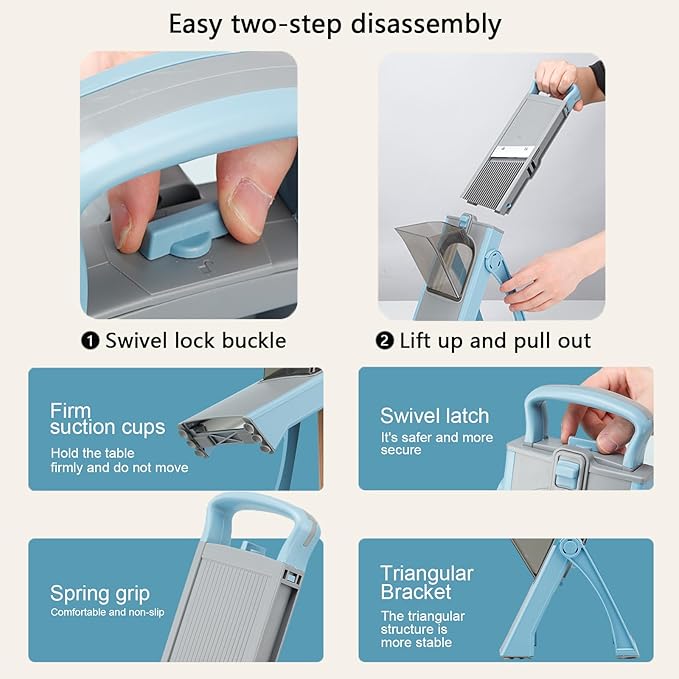 Easy two-step disassembly

❶ Swivel lock buckle

❷ Lift up and pull out

Firm suction cups

Hold the table firmly and do not move

Swivel latch

It's safer and more secure

Spring grip

Comfortable and non-slip

Triangular Bracket

The triangular structure is more stable