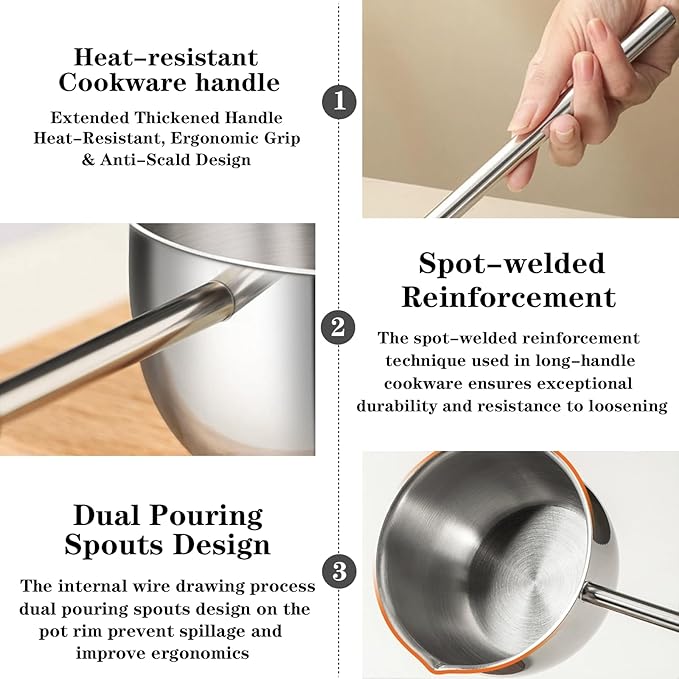 Heat-resistant Cookware handle

Extended Thickened Handle Heat-Resistant, Ergonomic Grip & Anti-Scald Design

1

Spot-welded Reinforcement

2

The spot-welded reinforcement technique used in long-handle cookware ensures exceptional durability and resistance to loosening

Dual Pouring Spouts Design

3

The internal wire drawing process dual pouring spouts design on the pot rim prevent spillage and improve ergonomics