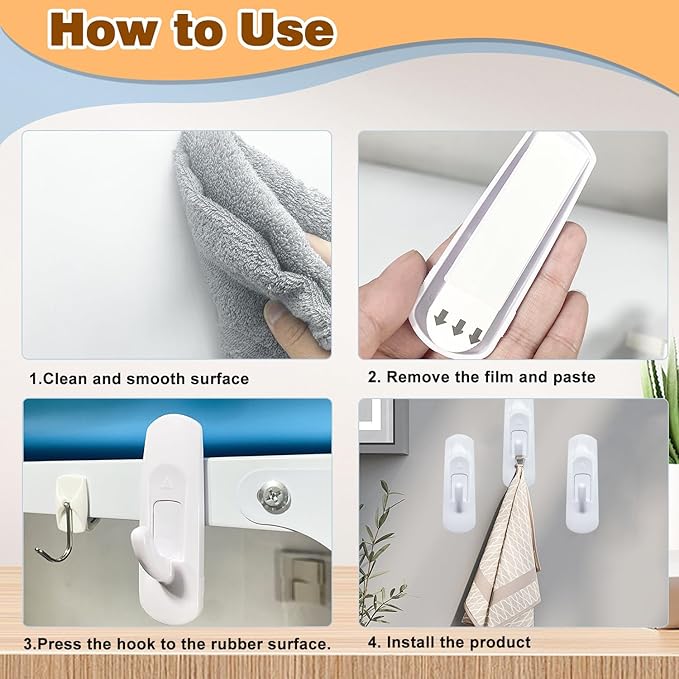 How to Use

1.Clean and smooth surface

2. Remove the film and paste

3.Press the hook to the rubber surface.

4. Install the product