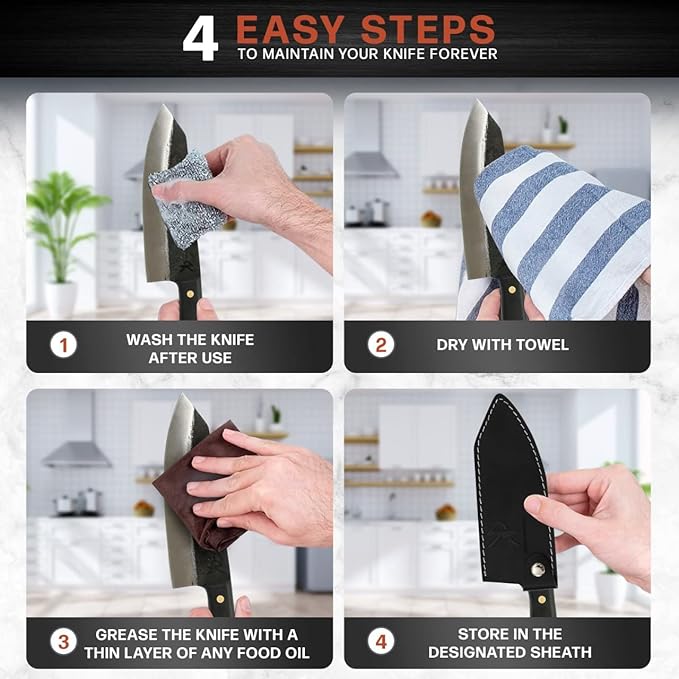 4 EASY STEPS
TO MAINTAIN YOUR KNIFE FOREVER

1 WASH THE KNIFE AFTER USE

2 DRY WITH TOWEL

3 GREASE THE KNIFE WITH A THIN LAYER OF ANY FOOD OIL

4 STORE IN THE DESIGNATED SHEATH