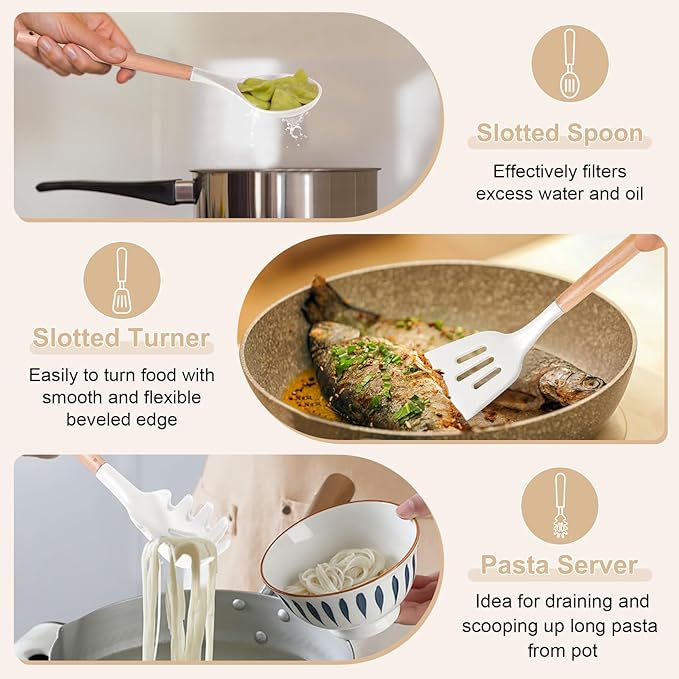 Slotted Spoon

Effectively filters excess water and oil

Slotted Turner

Easily to turn food with smooth and flexible beveled edge

Pasta Server

Idea for draining and scooping up long pasta from pot