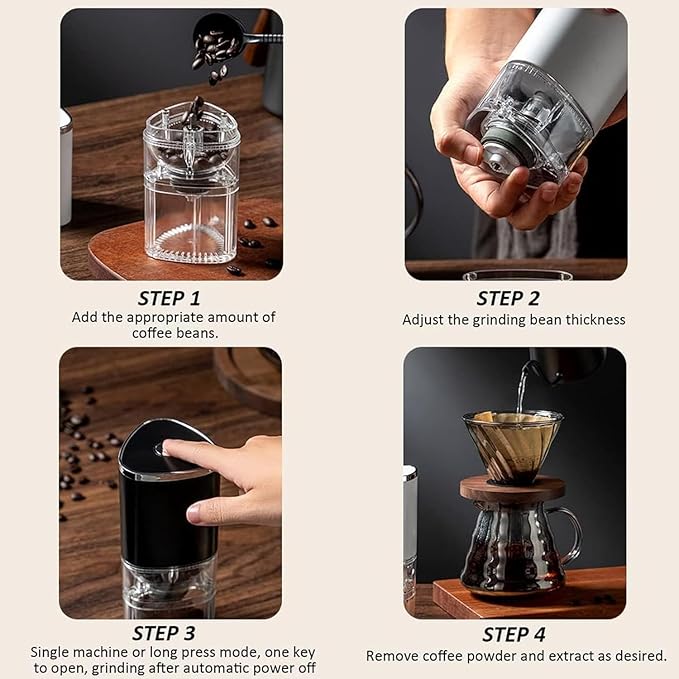 STEP 1
Add the appropriate amount of coffee beans.

STEP 2
Adjust the grinding bean thickness

STEP 3
Single machine or long press mode, one key to open, grinding after automatic power off

STEP 4
Remove coffee powder and extract as desired.