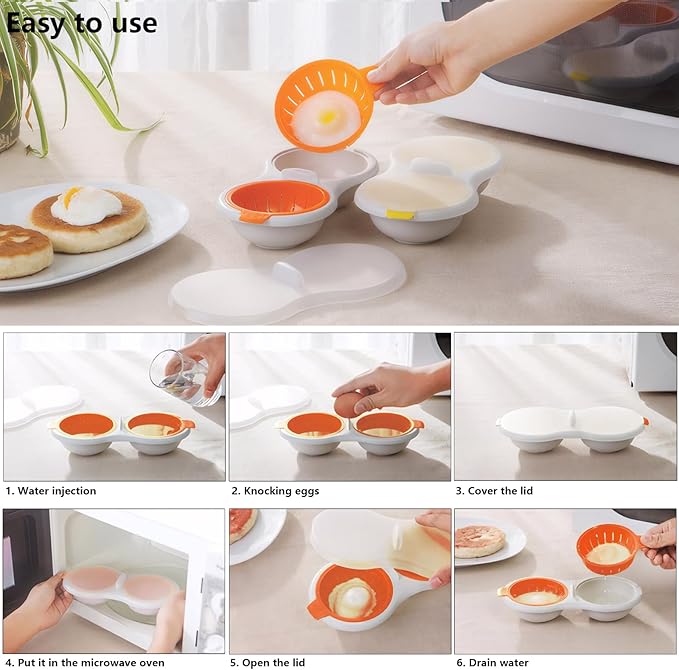 Easy to use

1. Water injection

2. Knocking eggs

3. Cover the lid

4. Put it in the microwave oven

5. Open the lid

6. Drain water