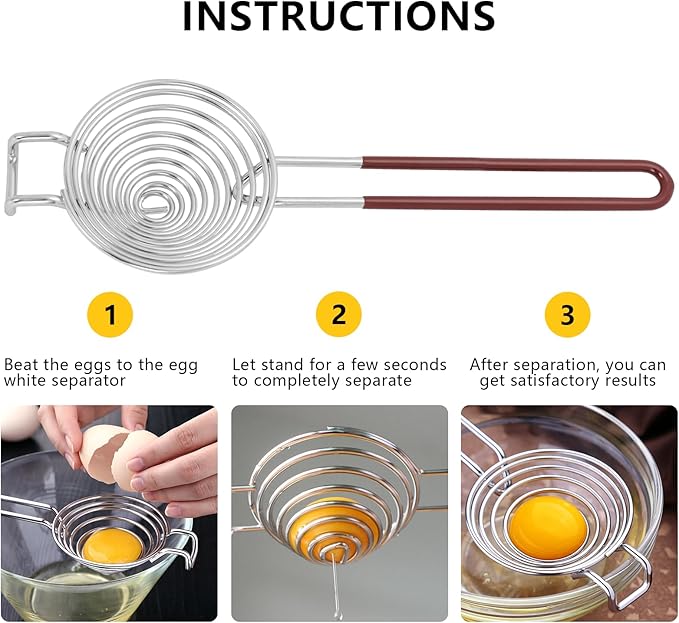 INSTRUCTIONS

1

Beat the eggs to the egg white separator

2

Let stand for a few seconds to completely separate

3

After separation, you can get satisfactory results