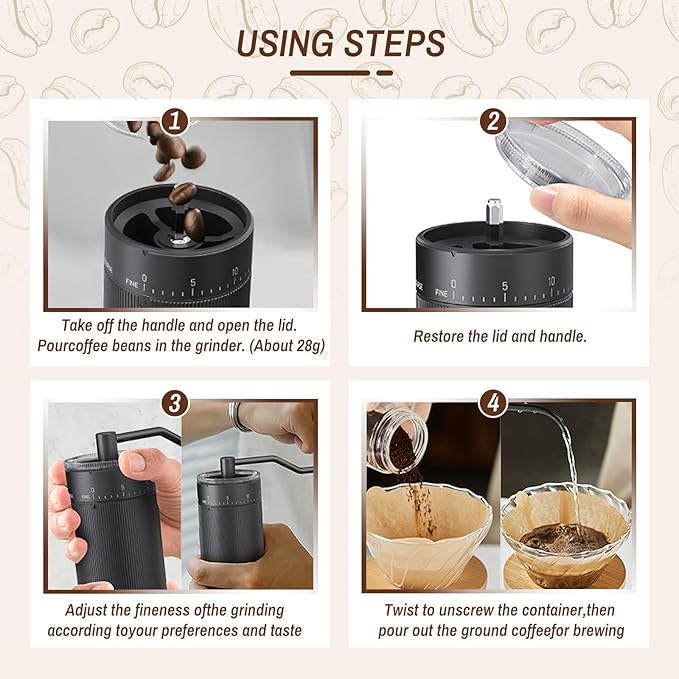 USING STEPS

1

FINE 0 5 10

Take off the handle and open the lid. Pourcoffee beans in the grinder. (About 28g)

2

FINE 0 5 10

Restore the lid and handle.

3

FINE 0 5

0 5 10

Adjust the fineness ofthe grinding according toyour preferences and taste

4

Twist to unscrew the container,then pour out the ground coffeefor brewing