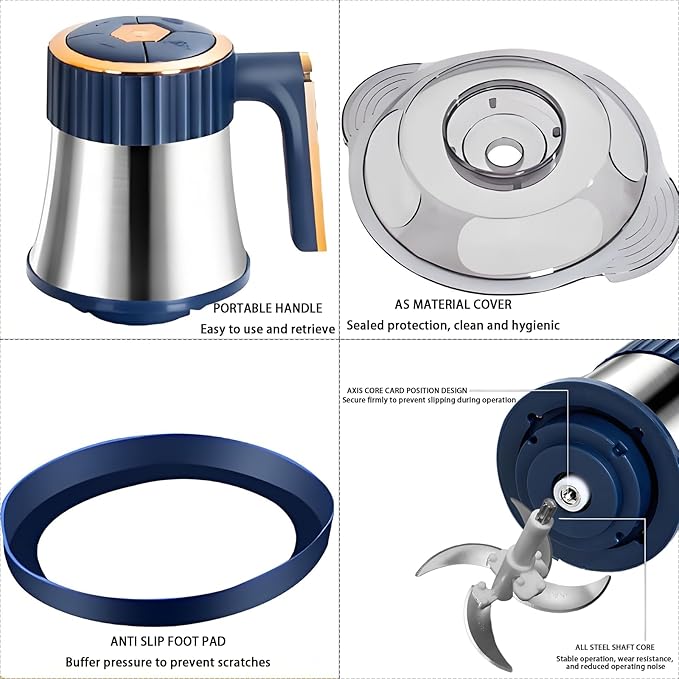 PORTABLE HANDLE
Easy to use and retrieve

AS MATERIAL COVER
Sealed protection, clean and hygienic

ANTI SLIP FOOT PAD
Buffer pressure to prevent scratches

AXIS CORE CARD POSITION DESIGN
Secure firmly to prevent slipping during operation

ALL STEEL SHAFT CORE
Stable operation, wear resistance, and reduced operating noise