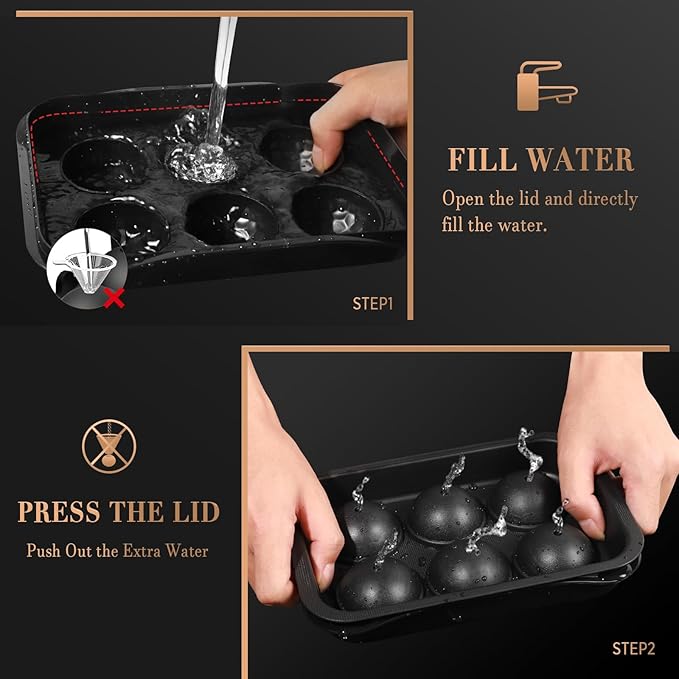 STEP1

FILL WATER

Open the lid and directly fill the water.

PRESS THE LID

Push Out the Extra Water

STEP2